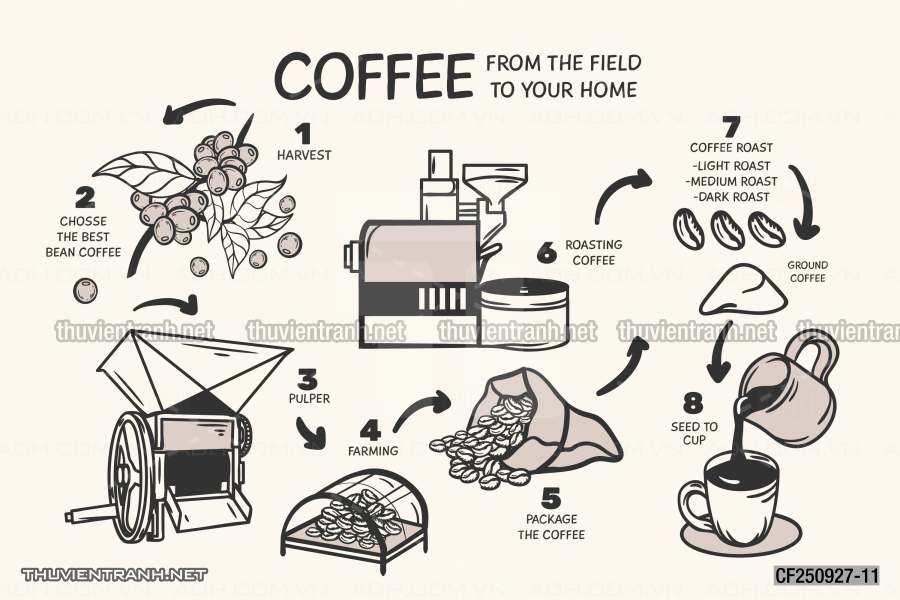 COFFEE FROM THE FIELD TO YOUR HOME

1
HARVEST

2
CHOSSE THE BEST BEAN COFFEE

3
PULPER

4
FARMING

5
PACKAGE THE COFFEE

6
ROASTING COFFEE

7
COFFEE ROAST
-LIGHT ROAST
-MEDIUM ROAST
-DARK ROAST

GROUND COFFEE

8
SEED TO CUP

thuvientranh.net thuvientranh.net thuvientranh.net thuvientranh.net thuvientranh.net

THUVIENTRANH.NET

CF250927-11